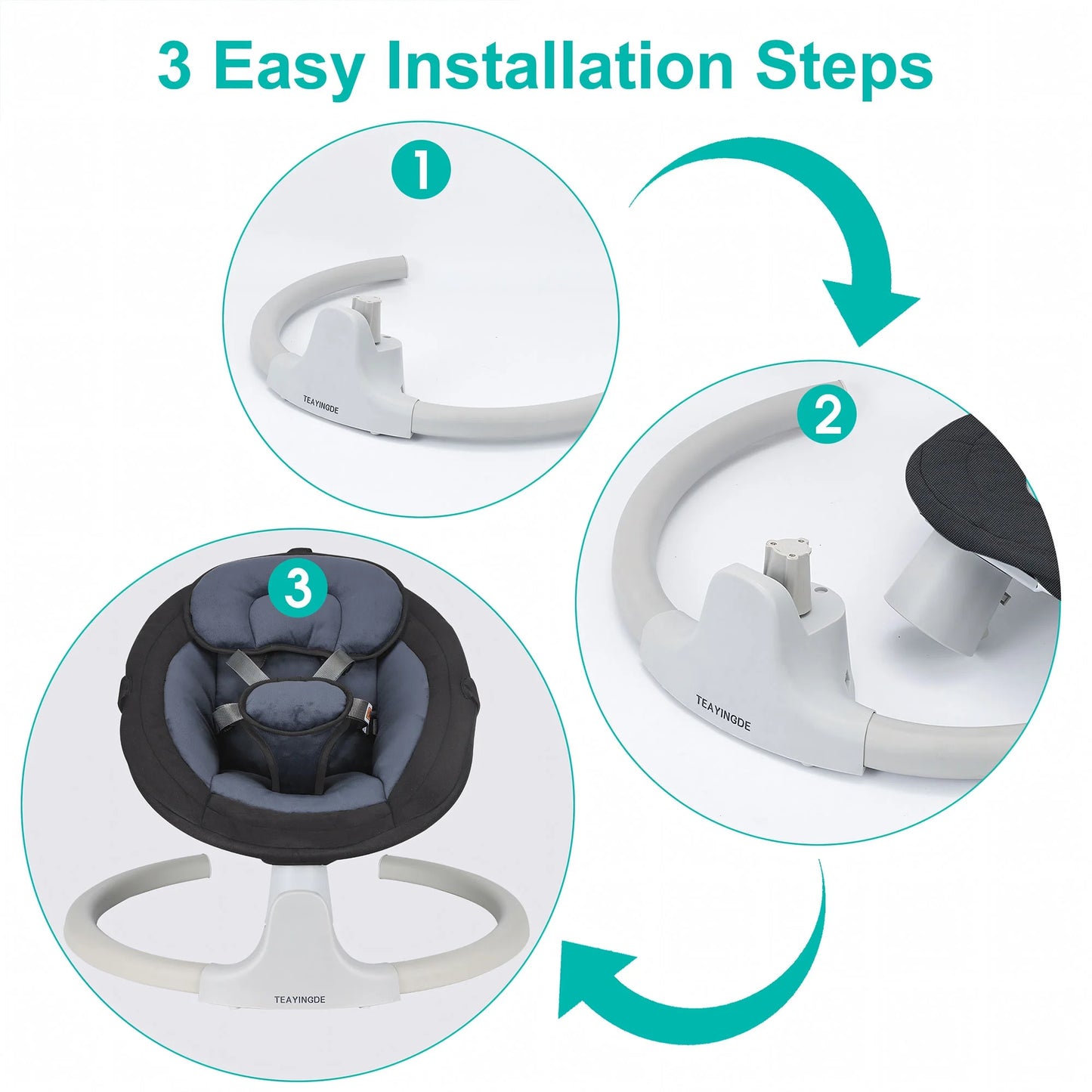 3 Easy Installation Steps

1

TEAYINGDE

2

TEAYINGDE

3

TEAYINGDE