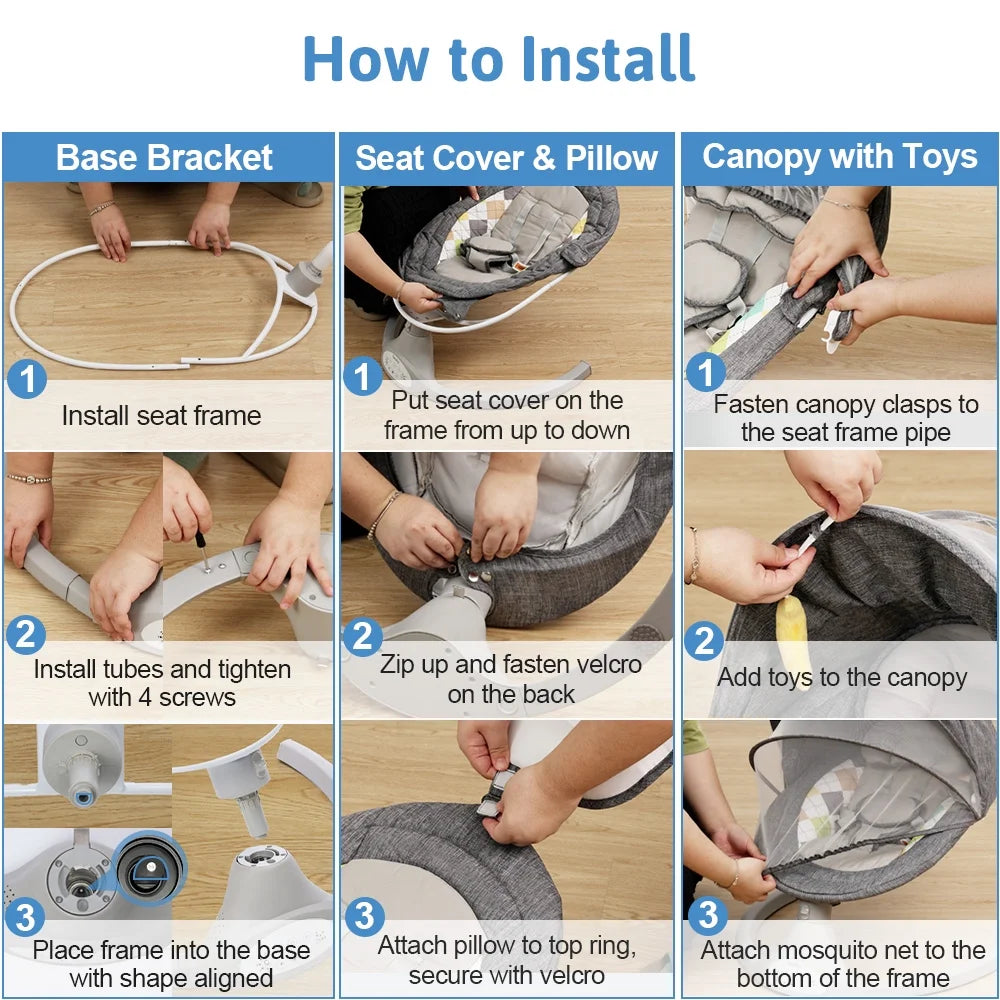 How to Install

Base Bracket

1
Install seat frame

2
Install tubes and tighten with 4 screws

3
Place frame into the base with shape aligned

Seat Cover & Pillow

1
Put seat cover on the frame from up to down

2
Zip up and fasten velcro on the back

3
Attach pillow to top ring, secure with velcro

Canopy with Toys

1
Fasten canopy clasps to the seat frame pipe

2
Add toys to the canopy

3
Attach mosquito net to the bottom of the frame