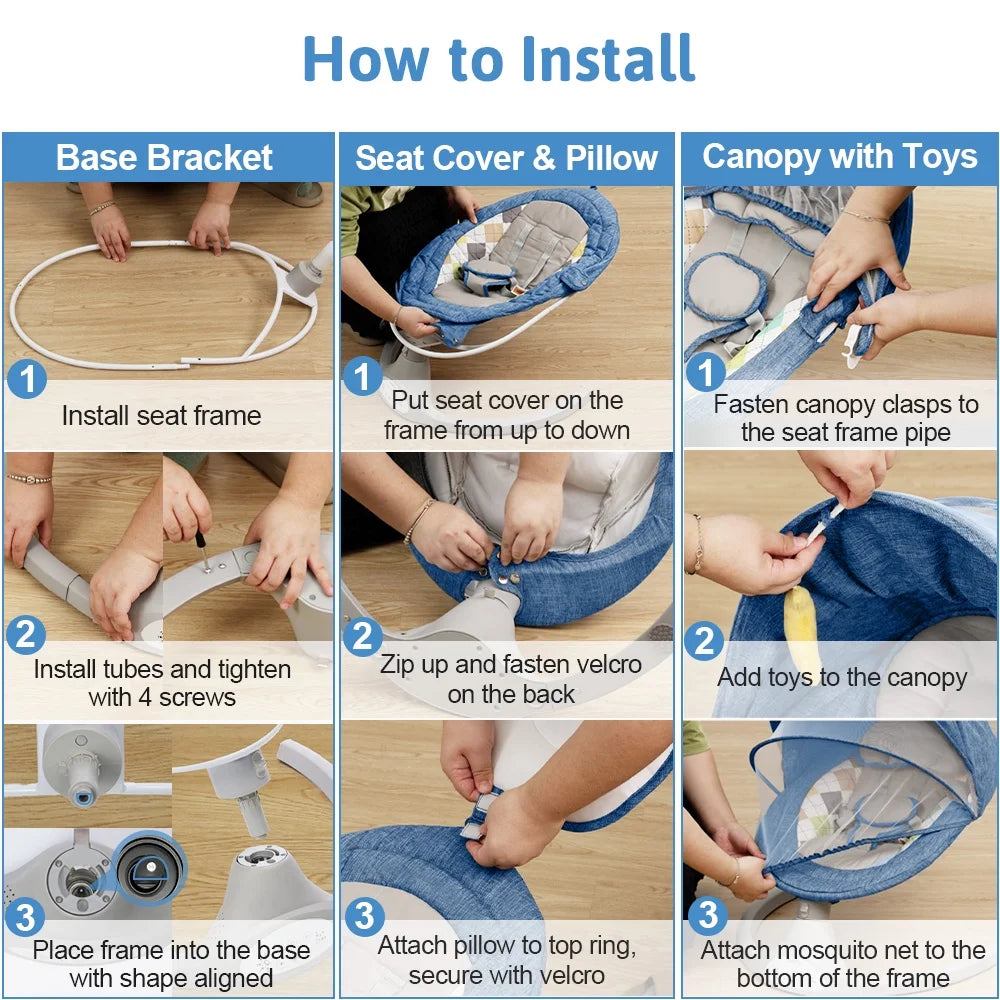 How to Install

Base Bracket

1 Install seat frame

2 Install tubes and tighten with 4 screws

3 Place frame into the base with shape aligned

Seat Cover & Pillow

1 Put seat cover on the frame from up to down

2 Zip up and fasten velcro on the back

3 Attach pillow to top ring, secure with velcro

Canopy with Toys

1 Fasten canopy clasps to the seat frame pipe

2 Add toys to the canopy

3 Attach mosquito net to the bottom of the frame